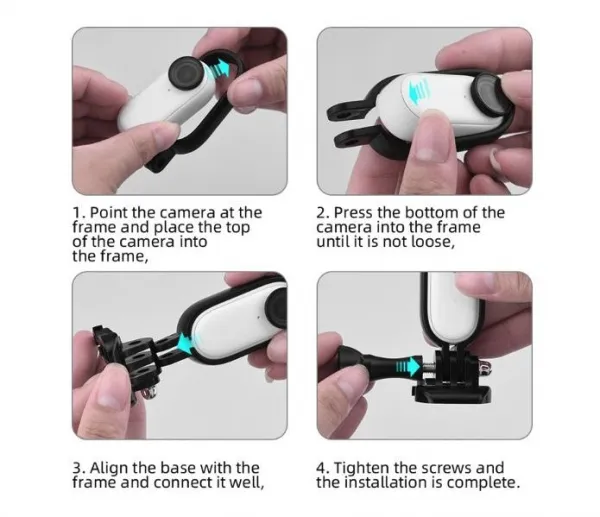 1. Point the camera at the frame and place the top of the camera into the frame,

2. Press the bottom of the camera into the frame until it is not loose,

3. Align the base with the frame and connect it well,

4. Tighten the screws and the installation is complete.