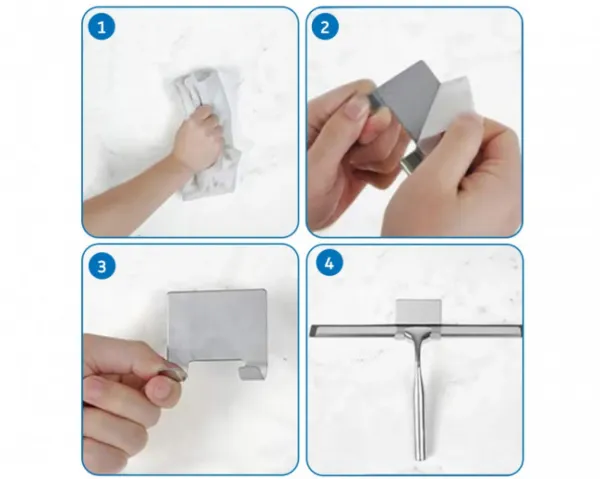 1

2

3

4