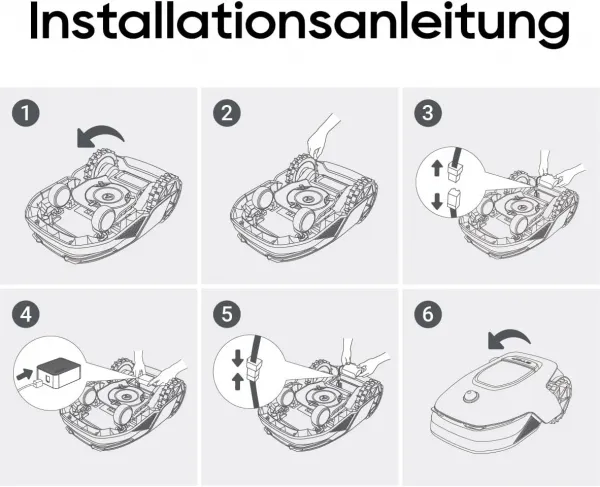 Installationsanleitung

1

2

3

4

5

6