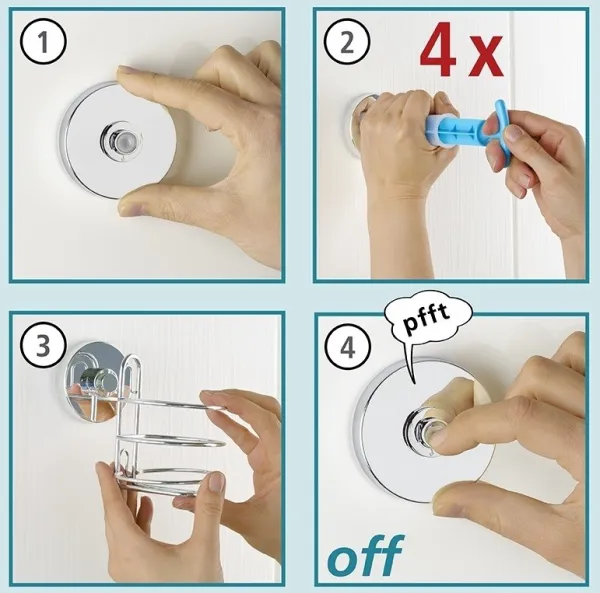 1

2

4 x

3

4

pfft

off