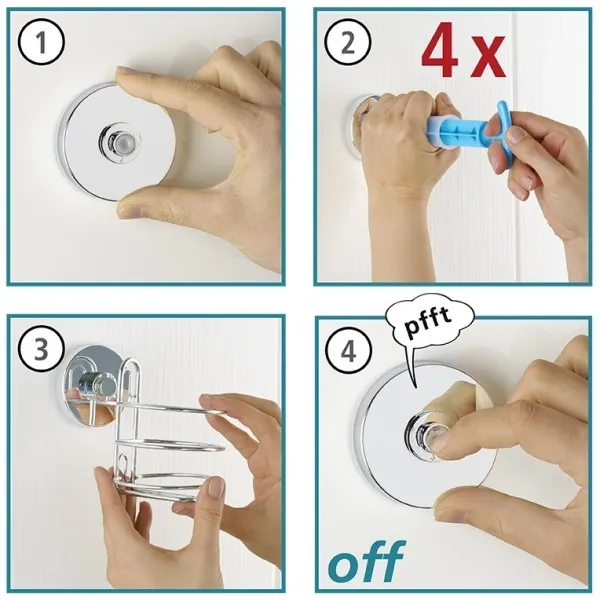 1

2

4 x

3

4

pfft

off