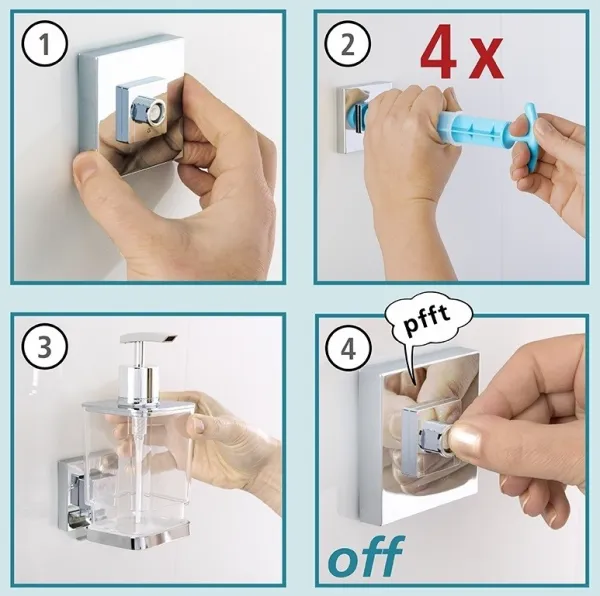 1

2

4 x

3

4

pfft

off