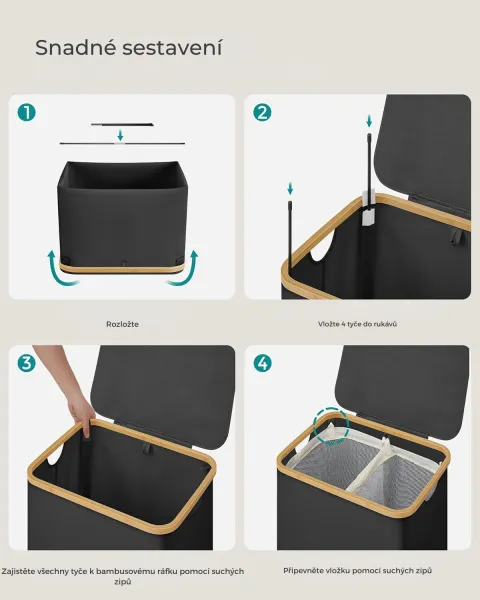 Snadné sestavení

1

Rozložte

2

Vložte 4 tyče do rukávů

3

Zajistěte všechny tyče k bambusovému ráfku pomocí suchých zipů

4

Připevněte vložku pomocí suchých zipů