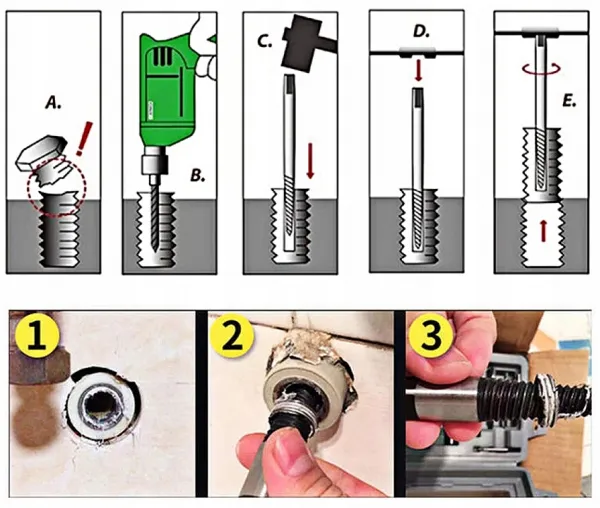 A.

B.

C.

D.

E.

1

2

3