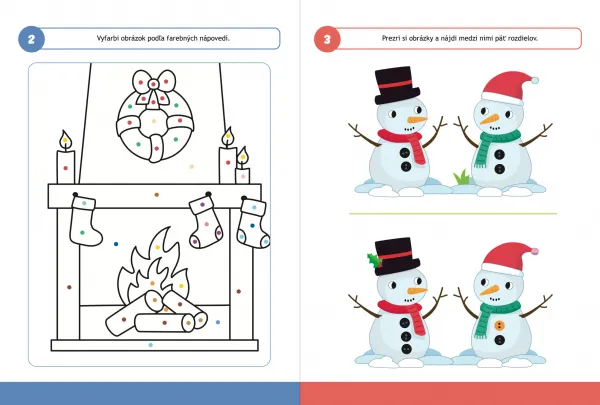 2

Vyfarbi obrázok podľa farebných nápovedí.

3

Prezri si obrázky a nájdi medzi nimi päť rozdielov.