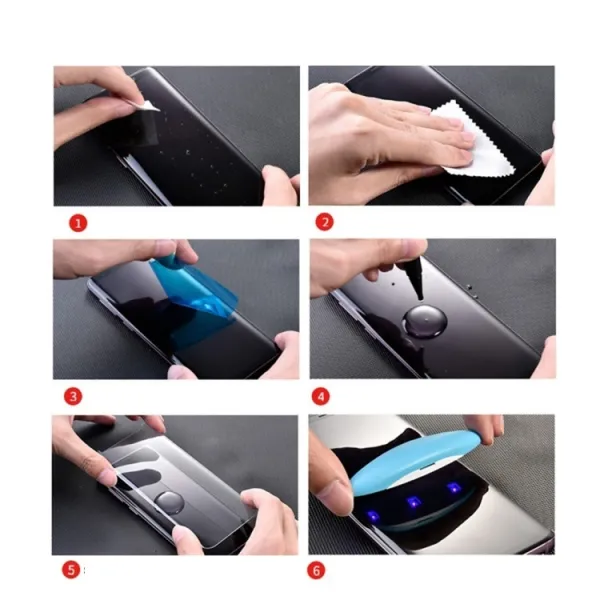 1

2

3

4

5

6