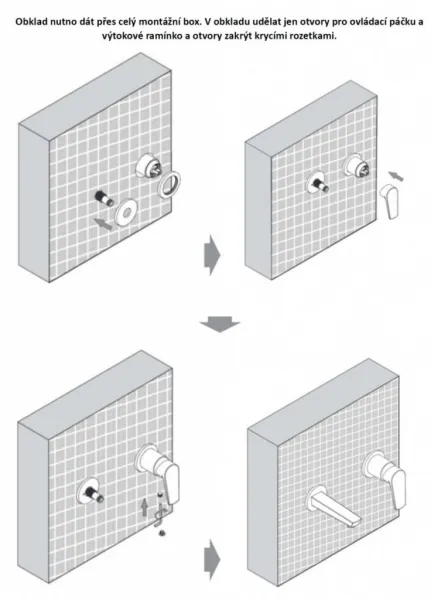 Obklad nutno dát přes celý montážní box. V obkladu udělat jen otvory pro ovládací páčku a výtokové ramínko a otvory zakrýt krycími rozetkami.