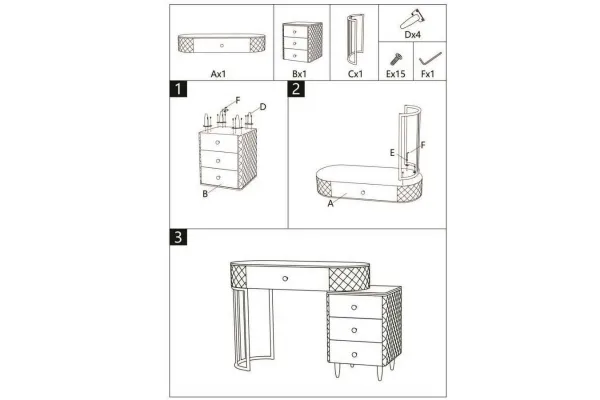 Ax1

Bx1

Cx1

Dx4

Ex15

Fx1

1

F

D

B

2

E

F

A

3