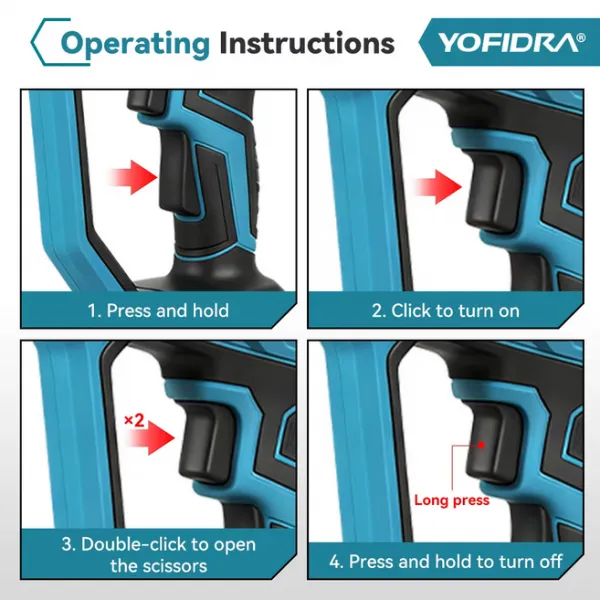 Operating Instructions

YOFIDRA®

1. Press and hold

2. Click to turn on

×2

3. Double-click to open the scissors

Long press

4. Press and hold to turn off