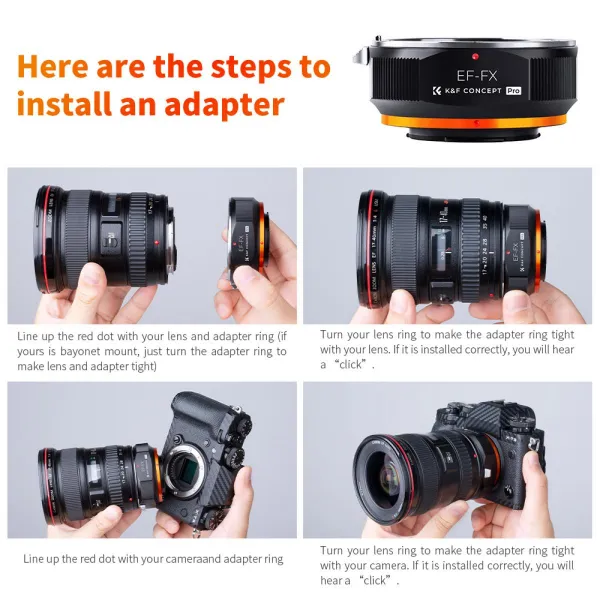 Here are the steps to install an adapter

EF-FX
K&F CONCEPT Pro

Line up the red dot with your lens and adapter ring (if yours is bayonet mount, just turn the adapter ring to make lens and adapter tight)

Turn your lens ring to make the adapter ring tight with your lens. If it is installed correctly, you will hear a “click”.

Line up the red dot with your cameraand adapter ring

Turn your lens ring to make the adapter ring tight with your camera. If it is installed correctly, you will hear a “click”.